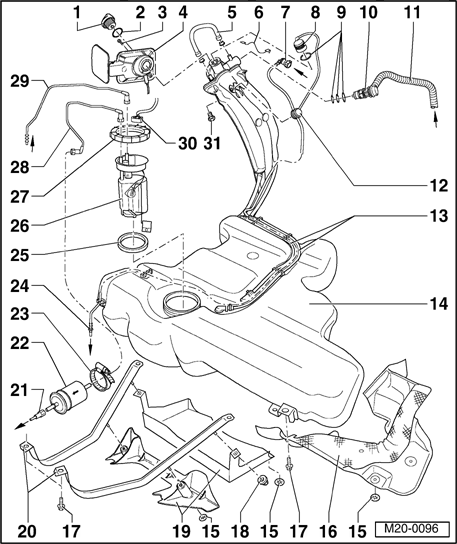 1 2 3 4 5 6 7 8 9 10 11
29
30 31
28
27
26
25
24
23
22
21
12
13
14
20 17 19 15 18 15 17 16 15
M20-0096