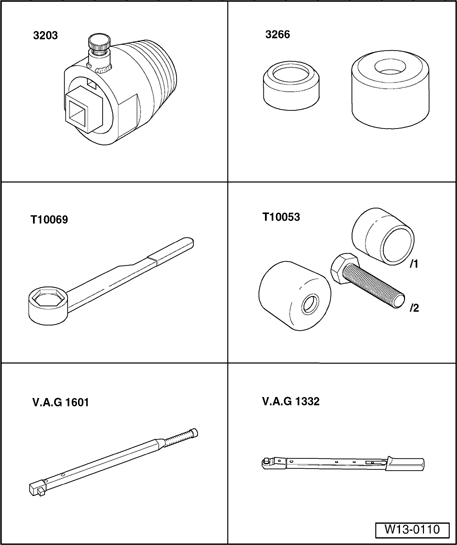 3203

3266

T10069

T10053

/1

/2

V.A.G 1601

V.A.G 1332

W13-0110