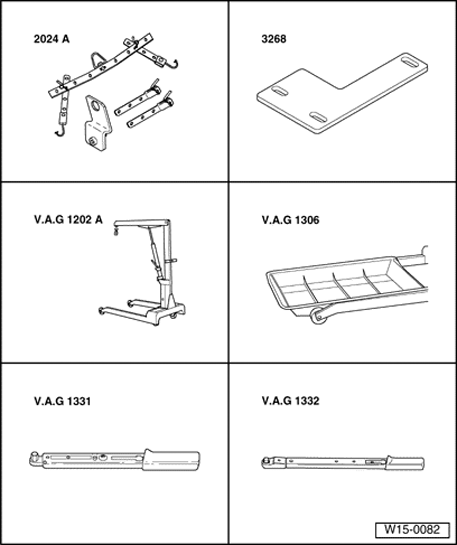 2024 A

3268

V.A.G 1202 A

V.A.G 1306

V.A.G 1331

V.A.G 1332

W15-0082