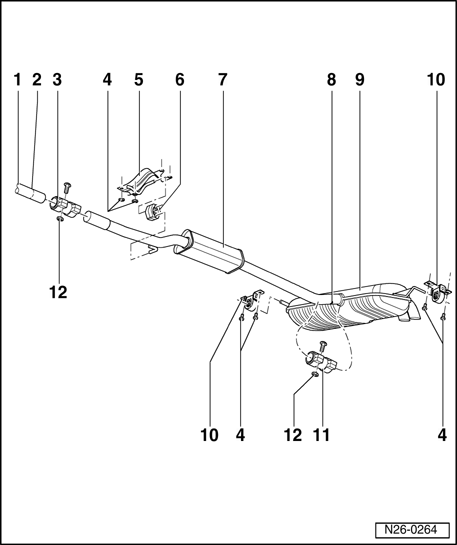 1 2 3 4 5 6 7 8 9 10

12

10 4 12 11 4

N26-0264