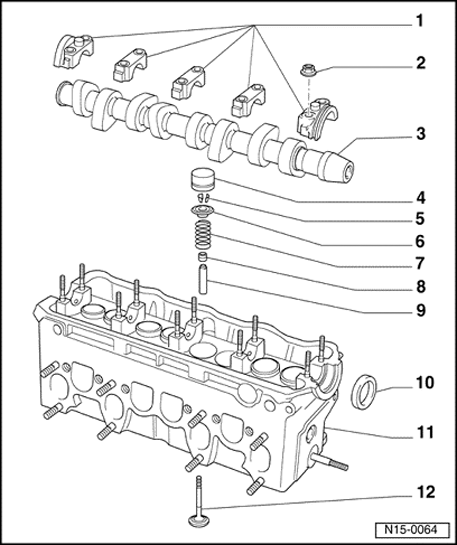 1
2
3
4
5
6
7
8
9
10
11
12
N15-0064