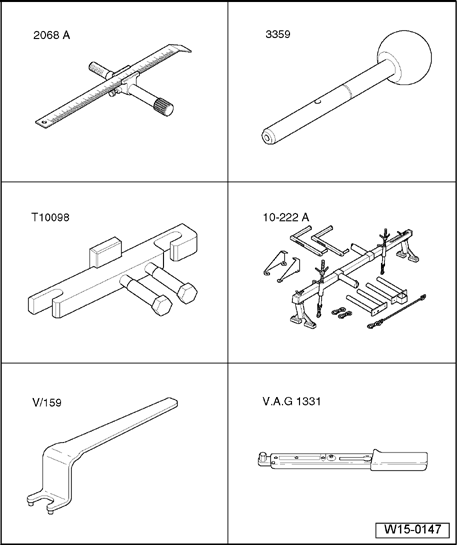 2068 A

3359

T10098

10-222 A

V/159

V.A.G 1331

W15-0147