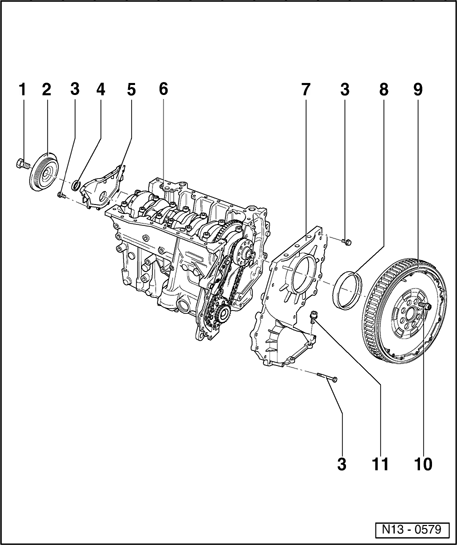 1 2 3 4 5 6 7 3 8 9

3 11 10

N13 - 0579