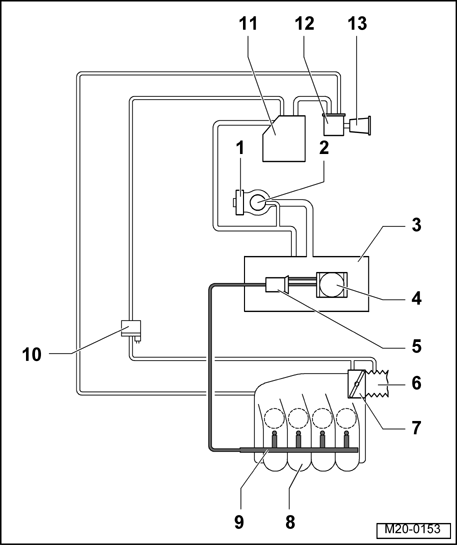 11
12
13
1
2
3
4
5
10
6
7
9
8
M20-0153