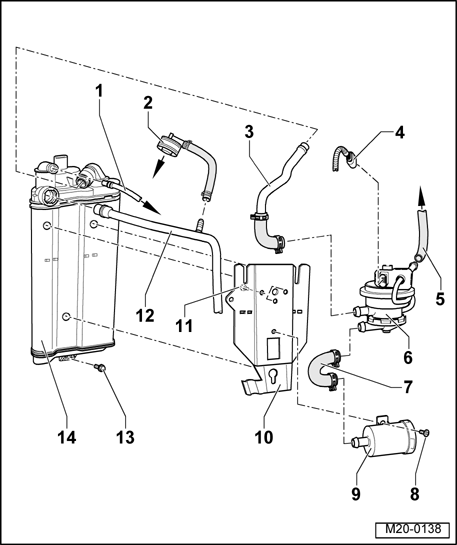 1
2
3
4
5
12
11
6
7
14
13
10
9
8
M20-0138