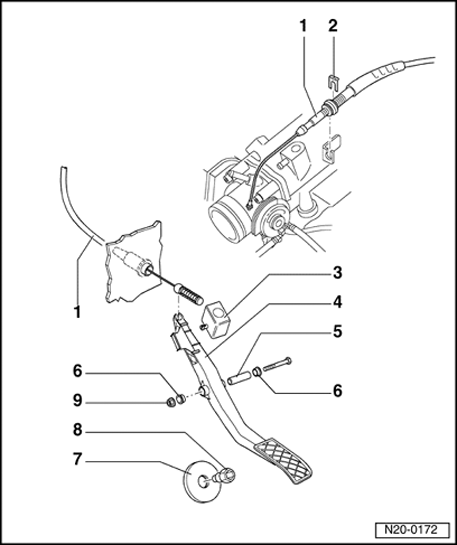 1
2
1
3
4
5
6
6
9
8
7
N20-0172