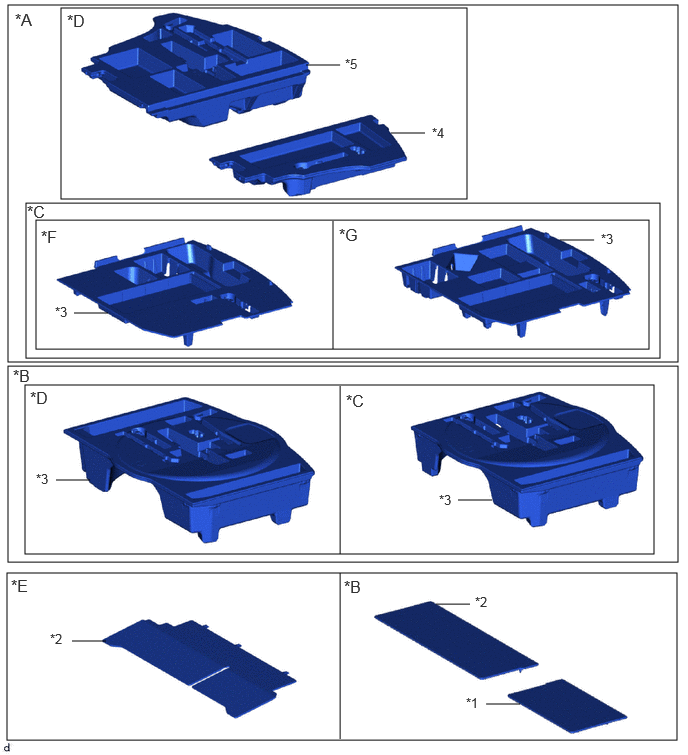 *A
*D
*5
*4
*C
*F
*3
*G
*3
*B
*D
*3
*C
*3
*E
*2
*B
*2
*1
d