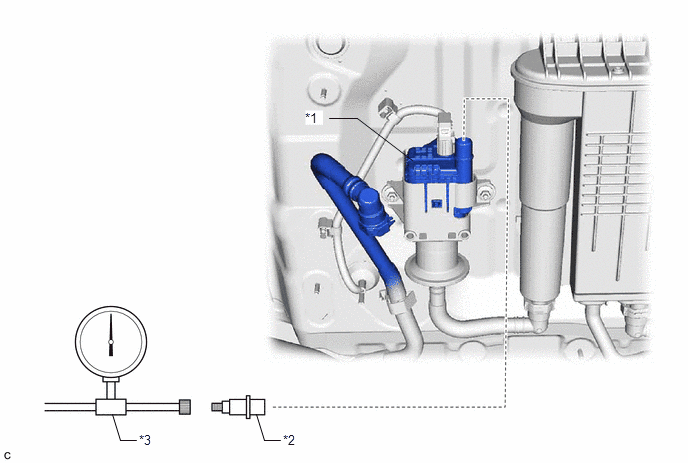 *1

*3

*2

C