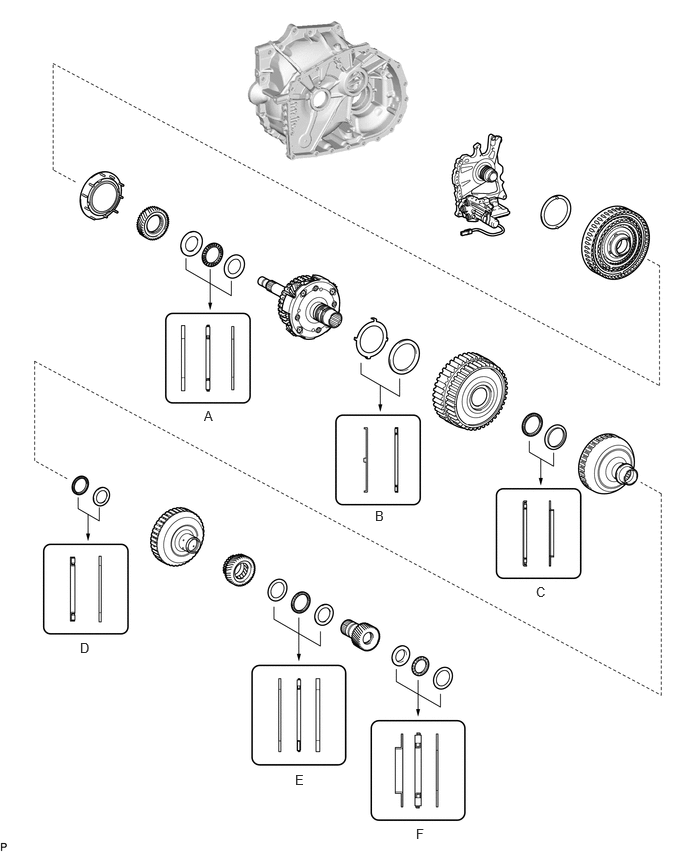 A

B

C

D

E

F

P