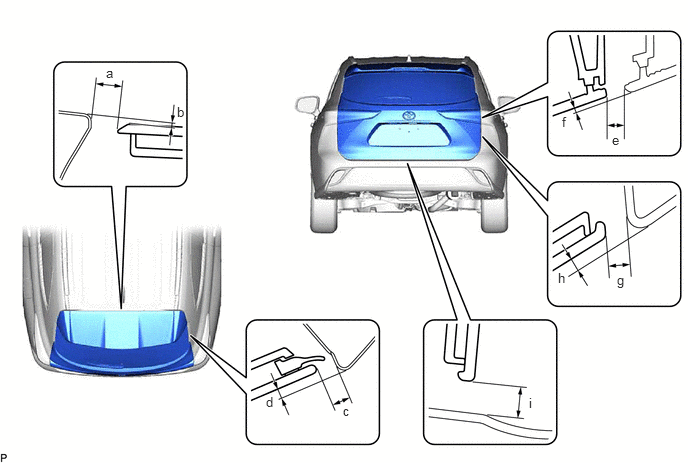 a
b
f
e
h
g
d
c
i
P