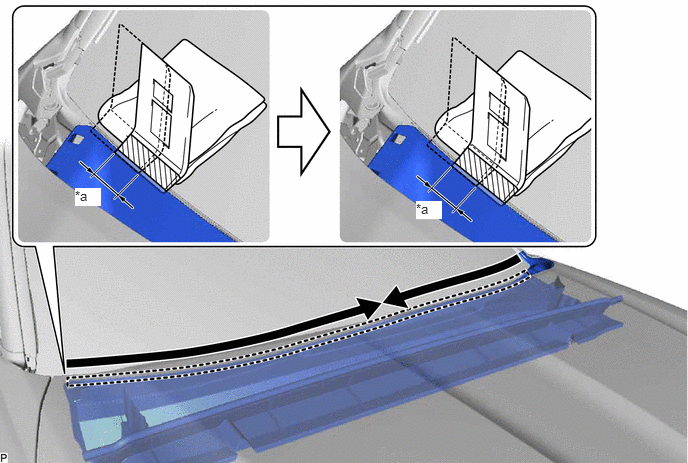 *a

*a

P