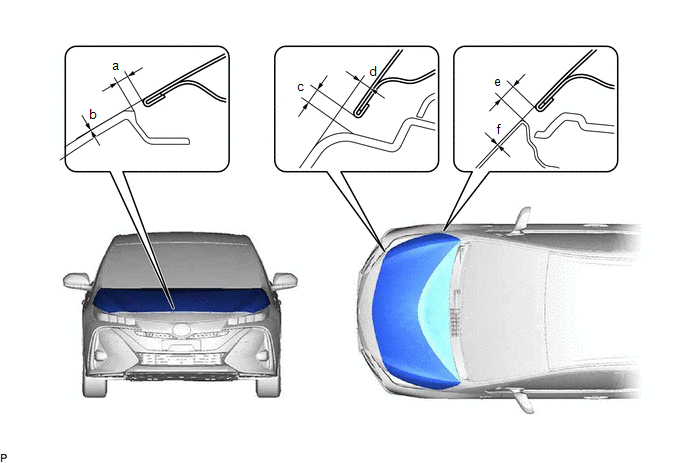 a
b
c
d
e
f
P