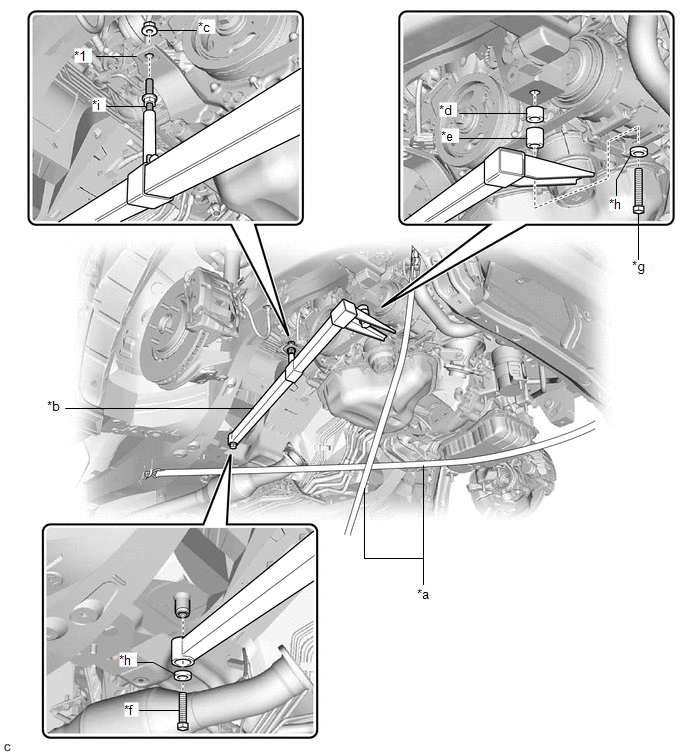 *c
*1
*i
*d
*e
*h
*g
*b
*a
*h
*f
C