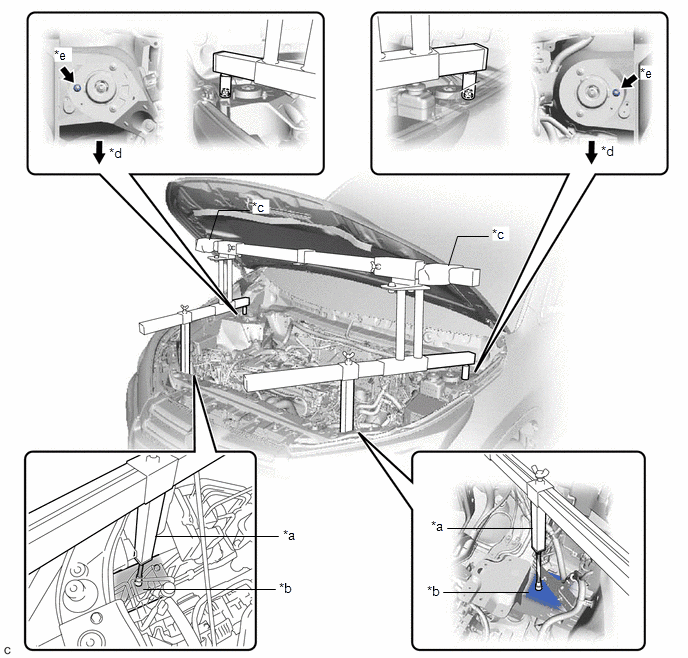 *e
*d
*e
*d
*c
*c
*a
*b
*a
*b
c