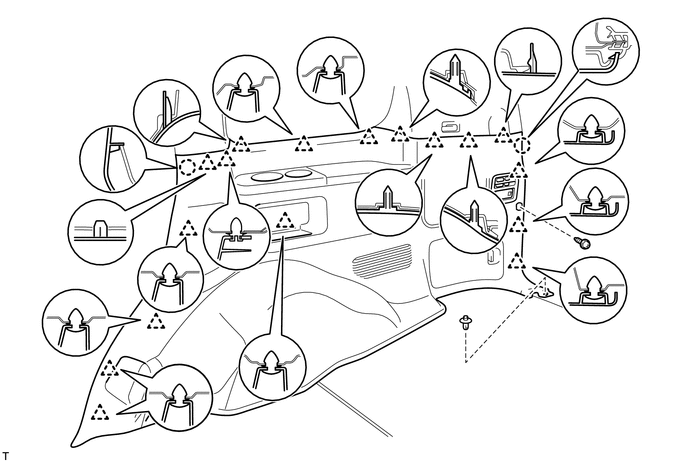 T