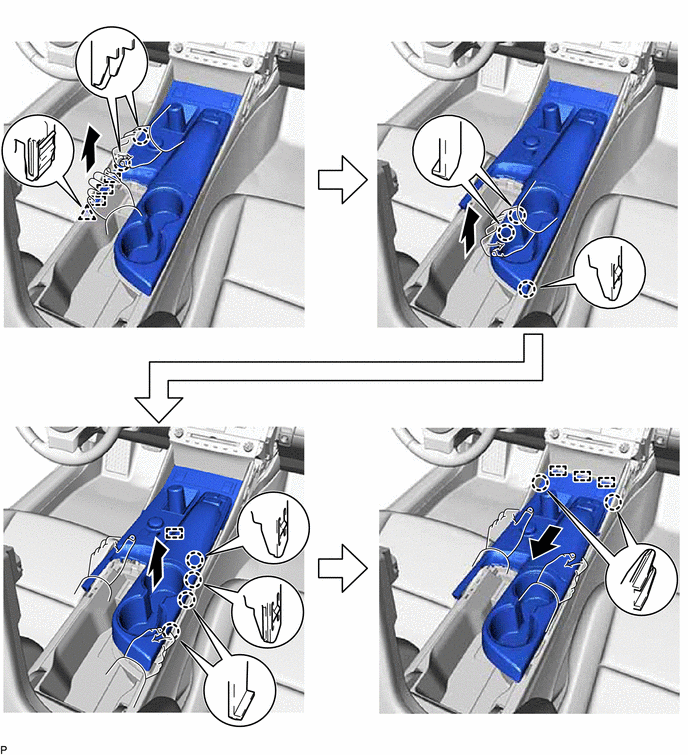 P