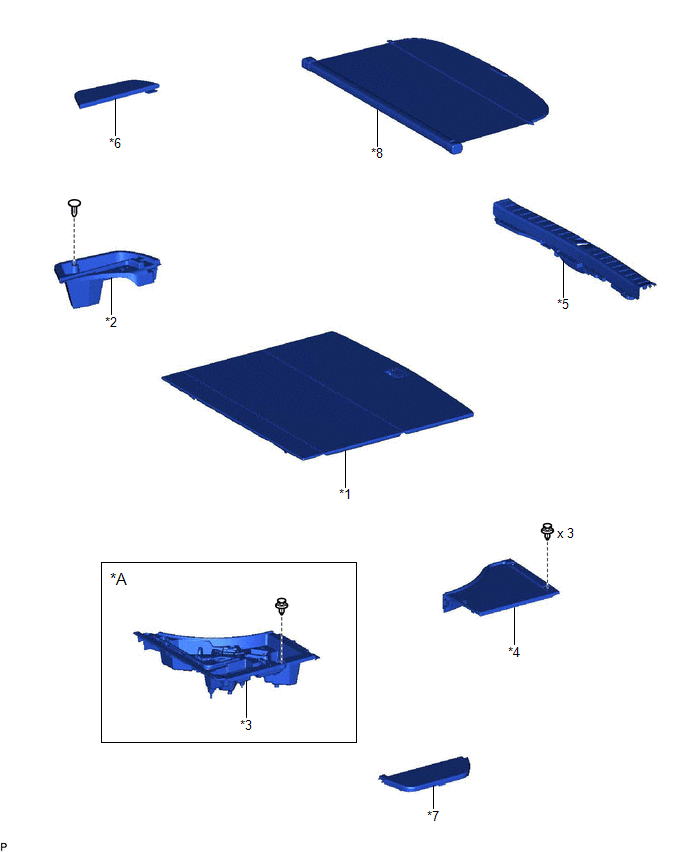 *6

*8

*2

*5

*1

x 3

*A

*4

*3

*7

P