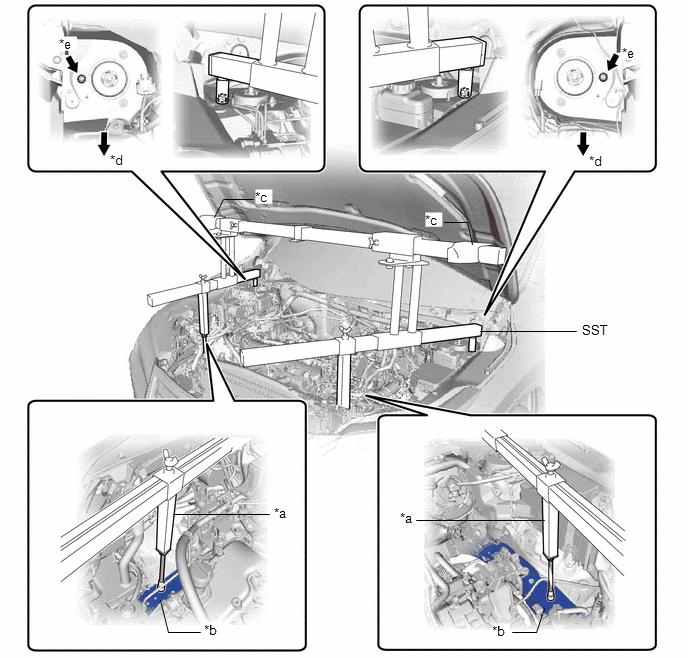 *e
*d
*e
*d
*c
*c
SST
*a
*b
*a
*b