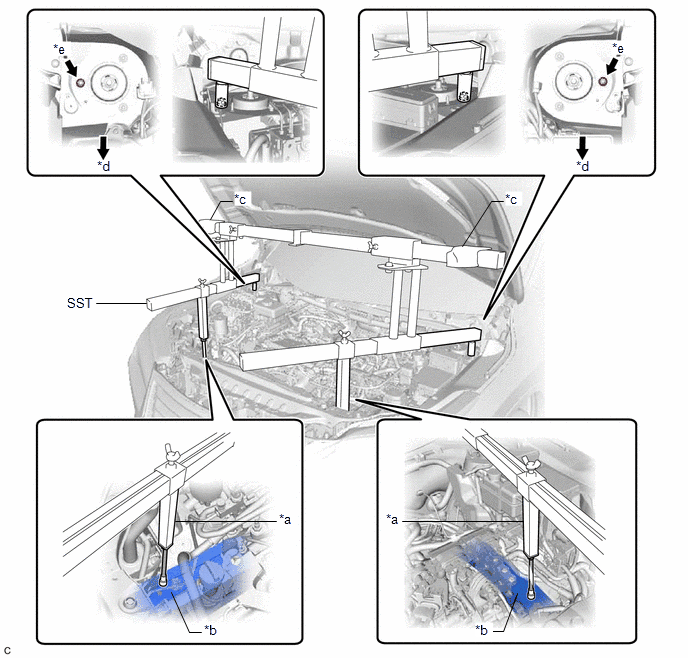 *e
*d
*e
*d
*c
*c
SST
*a
*b
*a
*b
c