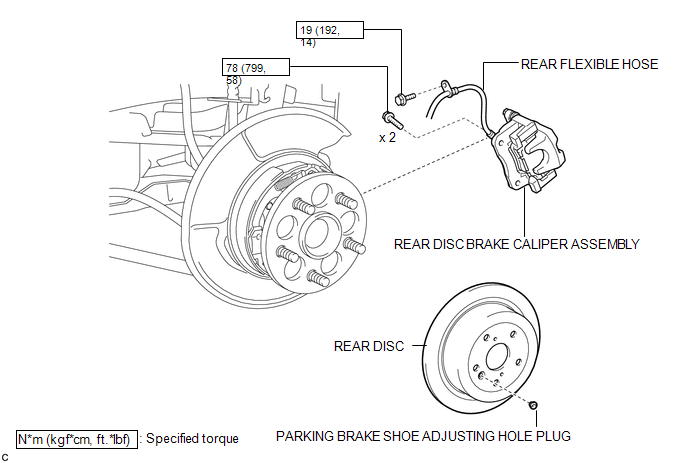 19 (192, 14)

78 (799, 58)

REAR FLEXIBLE HOSE

x 2

REAR DISC BRAKE CALIPER ASSEMBLY

REAR DISC

PARKING BRAKE SHOE ADJUSTING HOLE PLUG

N*m (kgf*cm, ft.*lbf) : Specified torque

C