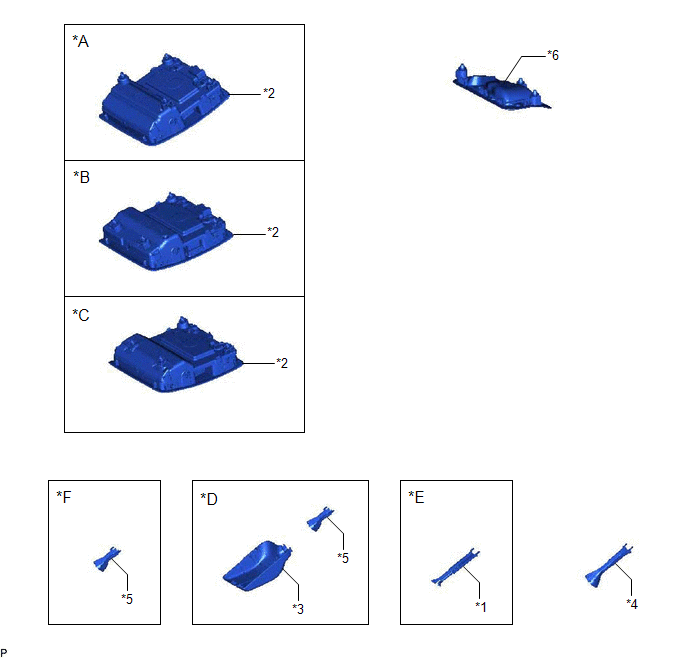 *A
*2
*6
*B
*2
*C
*2
*F
*5
*D
*5
*3
*E
*1
*4
P