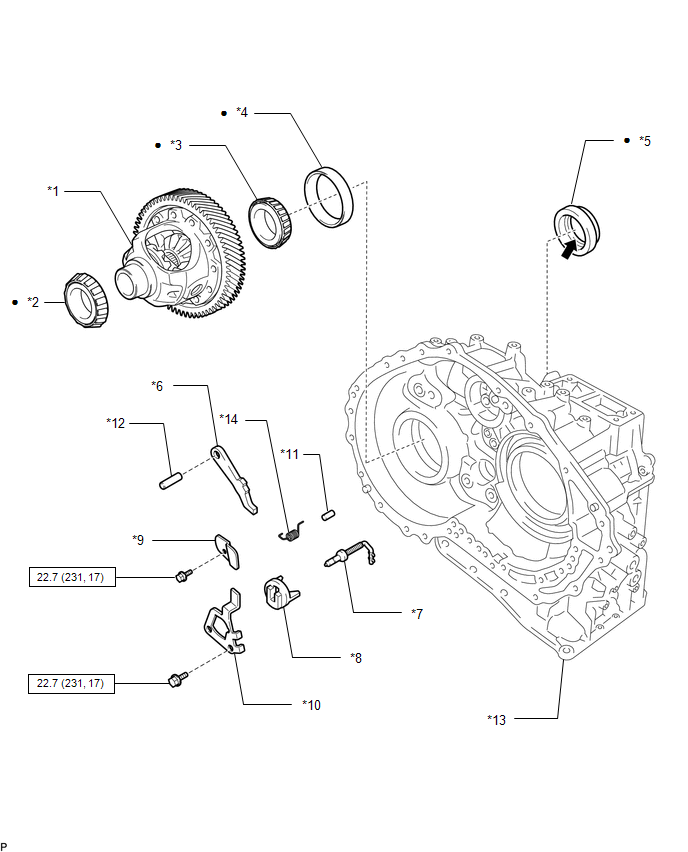 ● *4

● *3

● *5

*1

● *2

*6

*12

*14

*11

*9

22.7 (231, 17)

*7

*8

22.7 (231, 17)

*10

*13

P