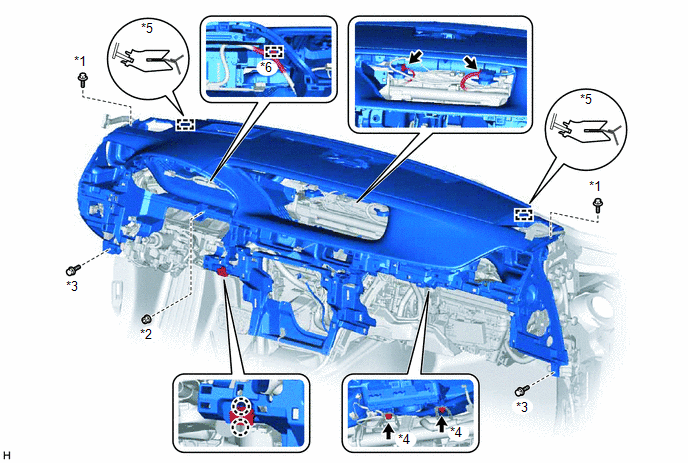 *5
*1
*6
*5
*1
*3
*2
*3
*4
*4
H