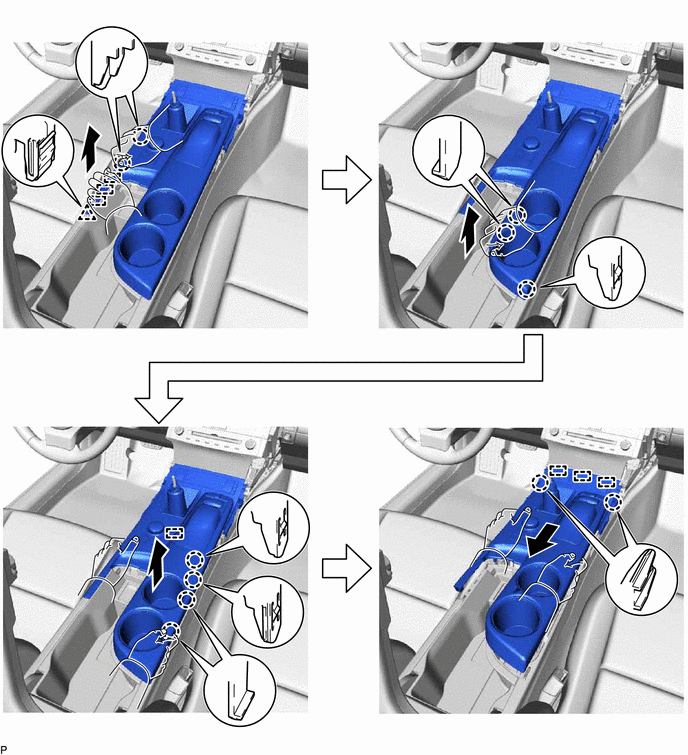 P