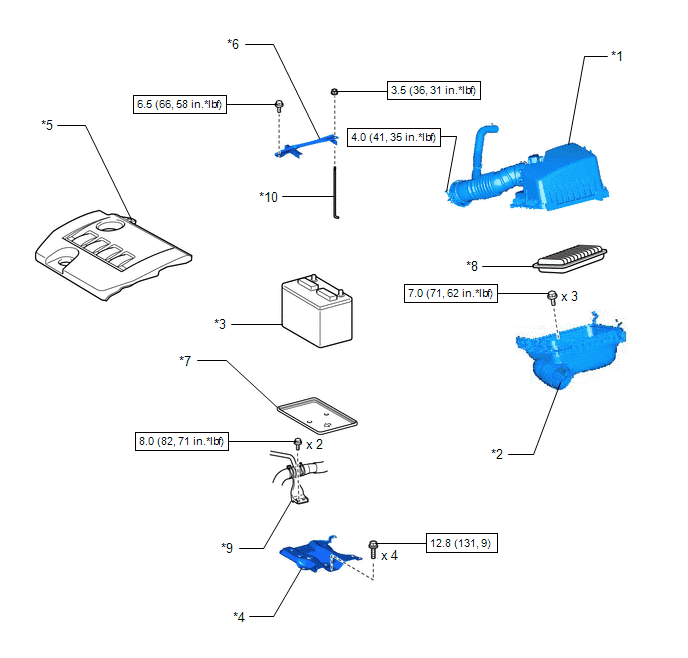 *6

*1

3.5 (36, 31 in.*lbf)

6.5 (66, 58 in.*lbf)

*5

4.0 (41, 35 in.*lbf)

*10

*8

7.0 (71, 62 in.*lbf)

x 3

*3

*7

8.0 (82, 71 in.*lbf)

x 2

*2

*9

12.8 (131, 9)

x 4

*4