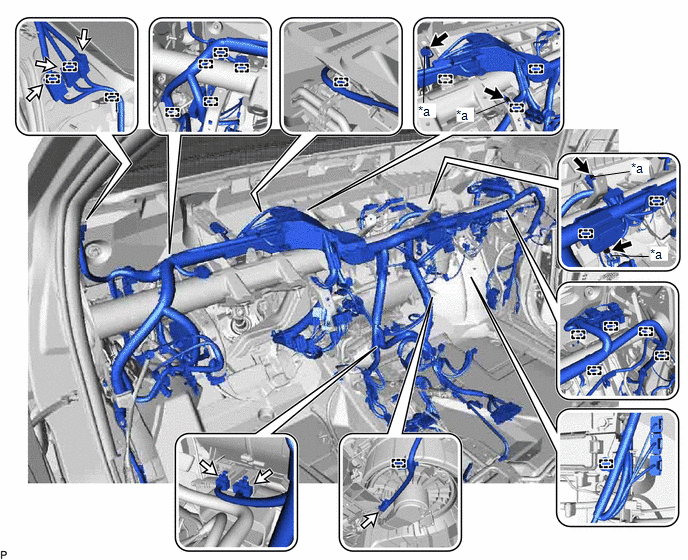 *a
*a
*a
*a
P