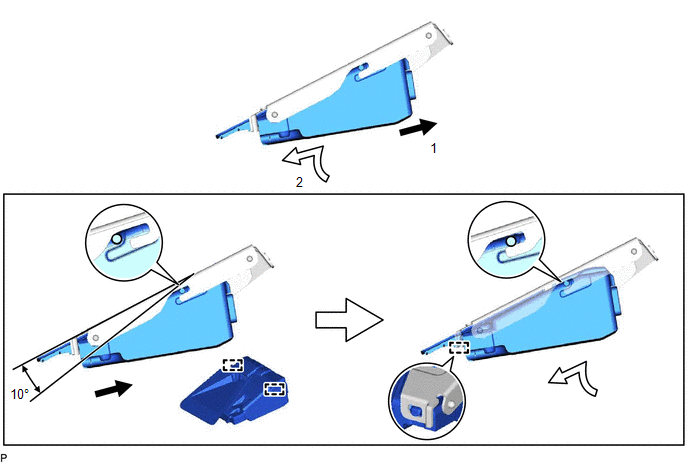 1

2

10°

P