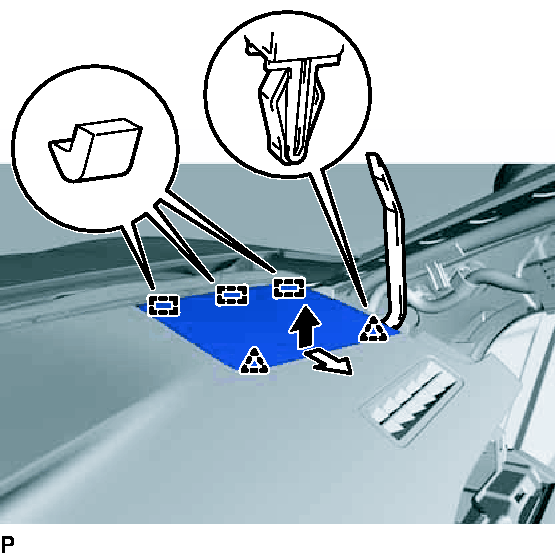 P