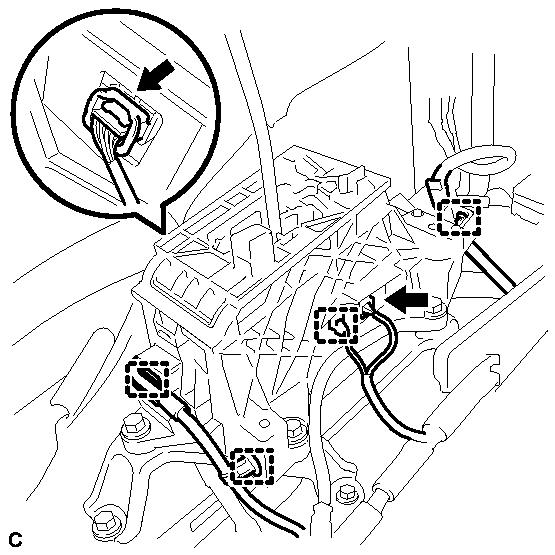 C