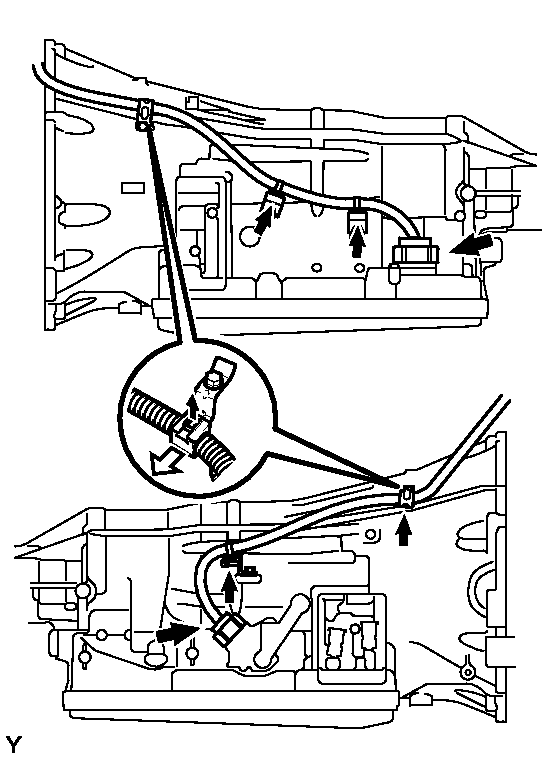 Y