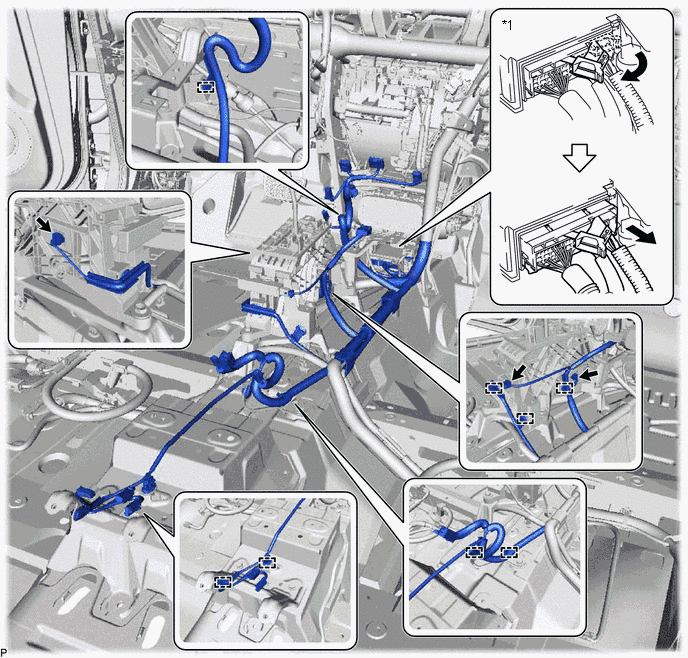 *1

P