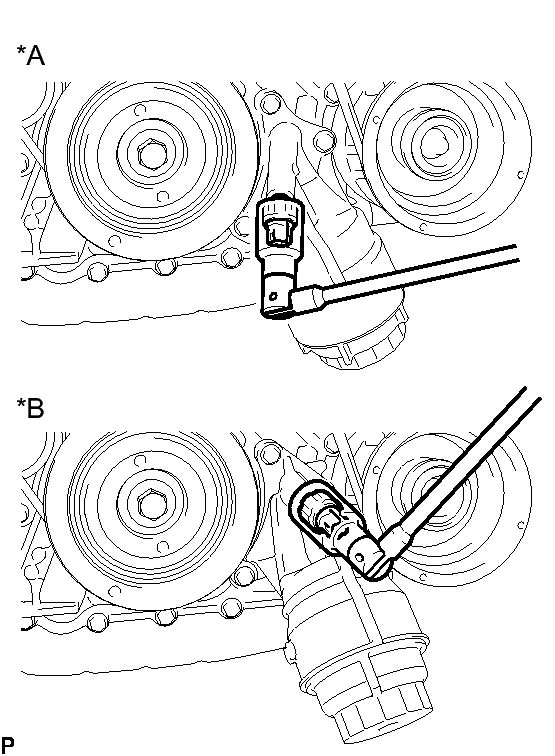 *A

*B

P