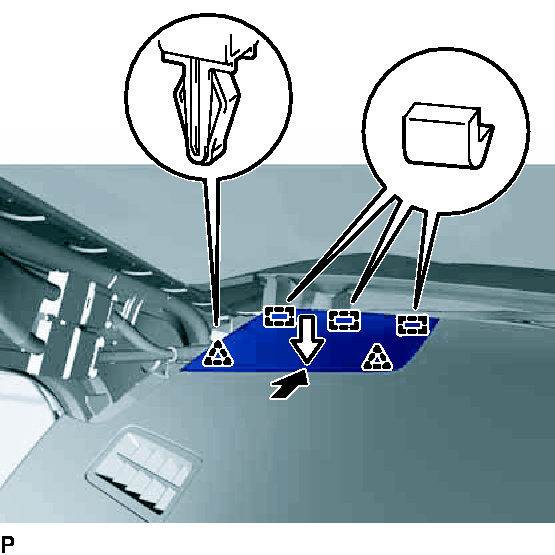 P