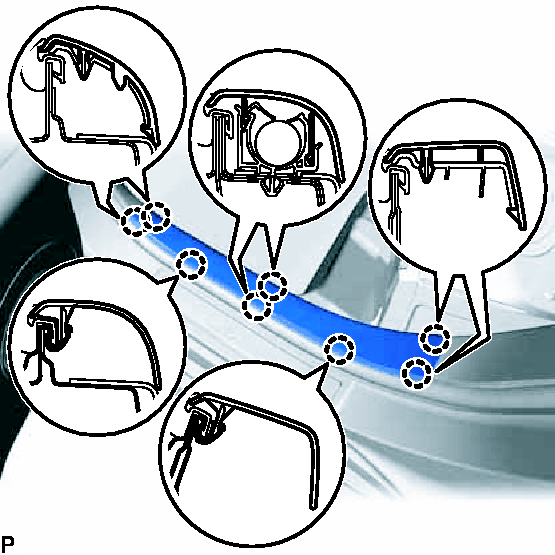 P