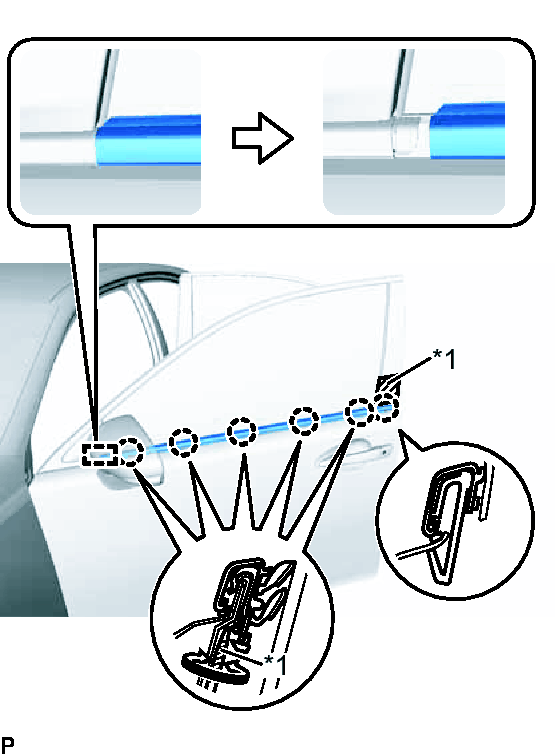 *1

*1

P