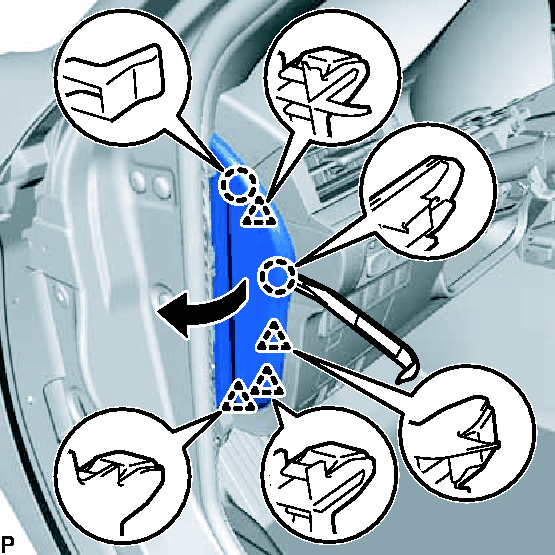 P