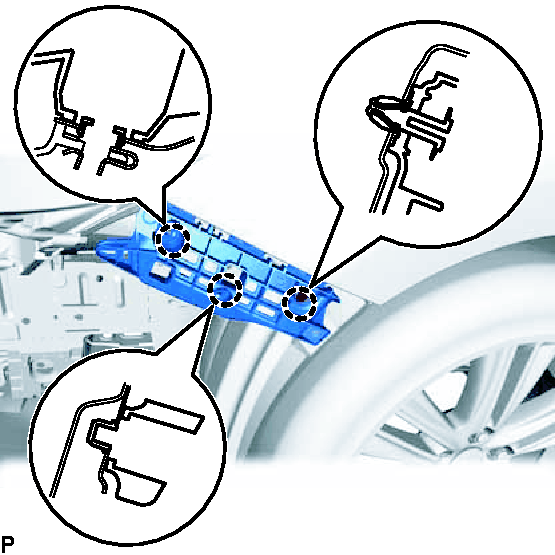 P