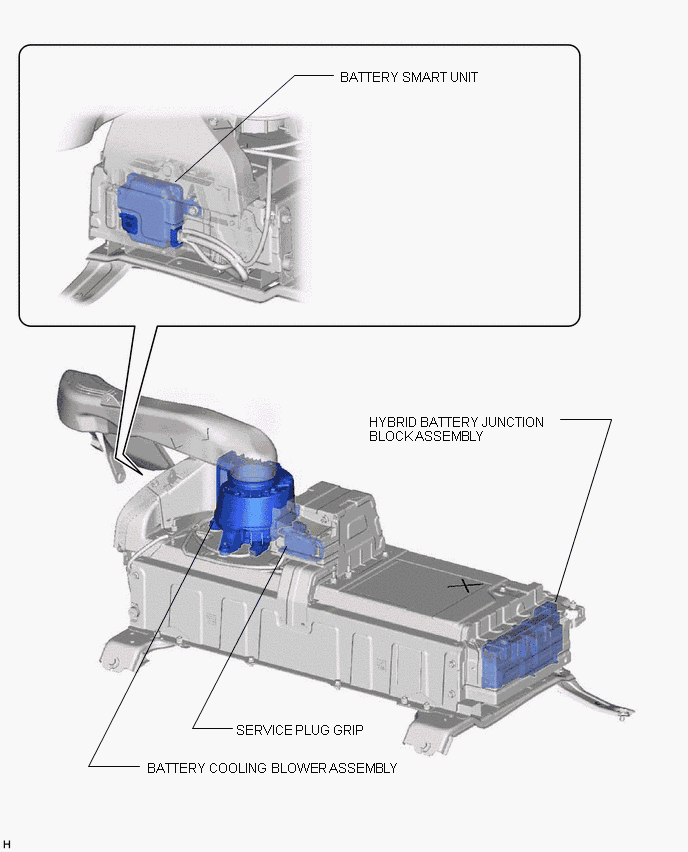 BATTERY SMART UNIT

HYBRID BATTERY JUNCTION BLOCK ASSEMBLY

SERVICE PLUG GRIP

BATTERY COOLING BLOWER ASSEMBLY

H