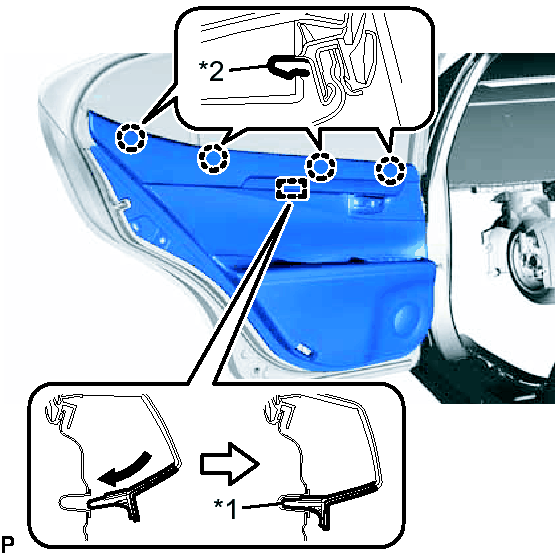 *2

*1

P