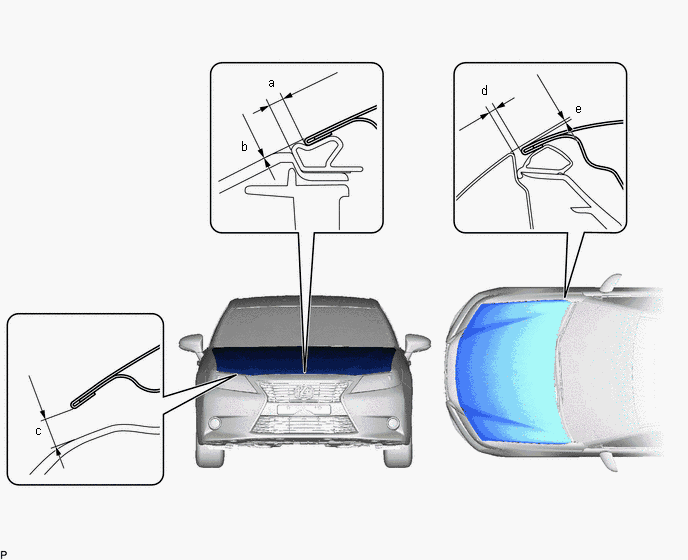 a
b
d
e
c
P