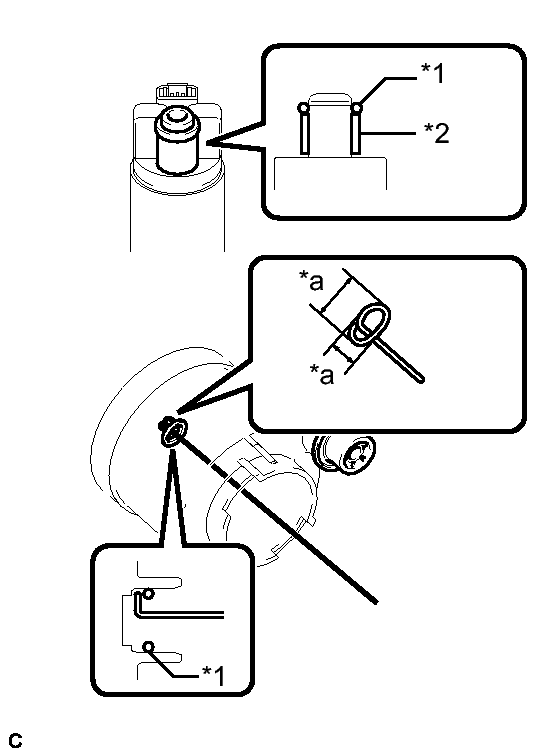 *1
*2
*a
*a
*1
C