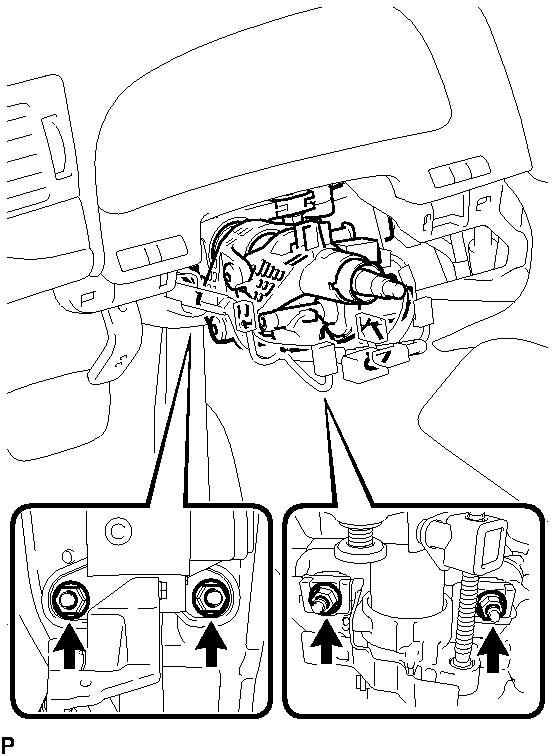 P