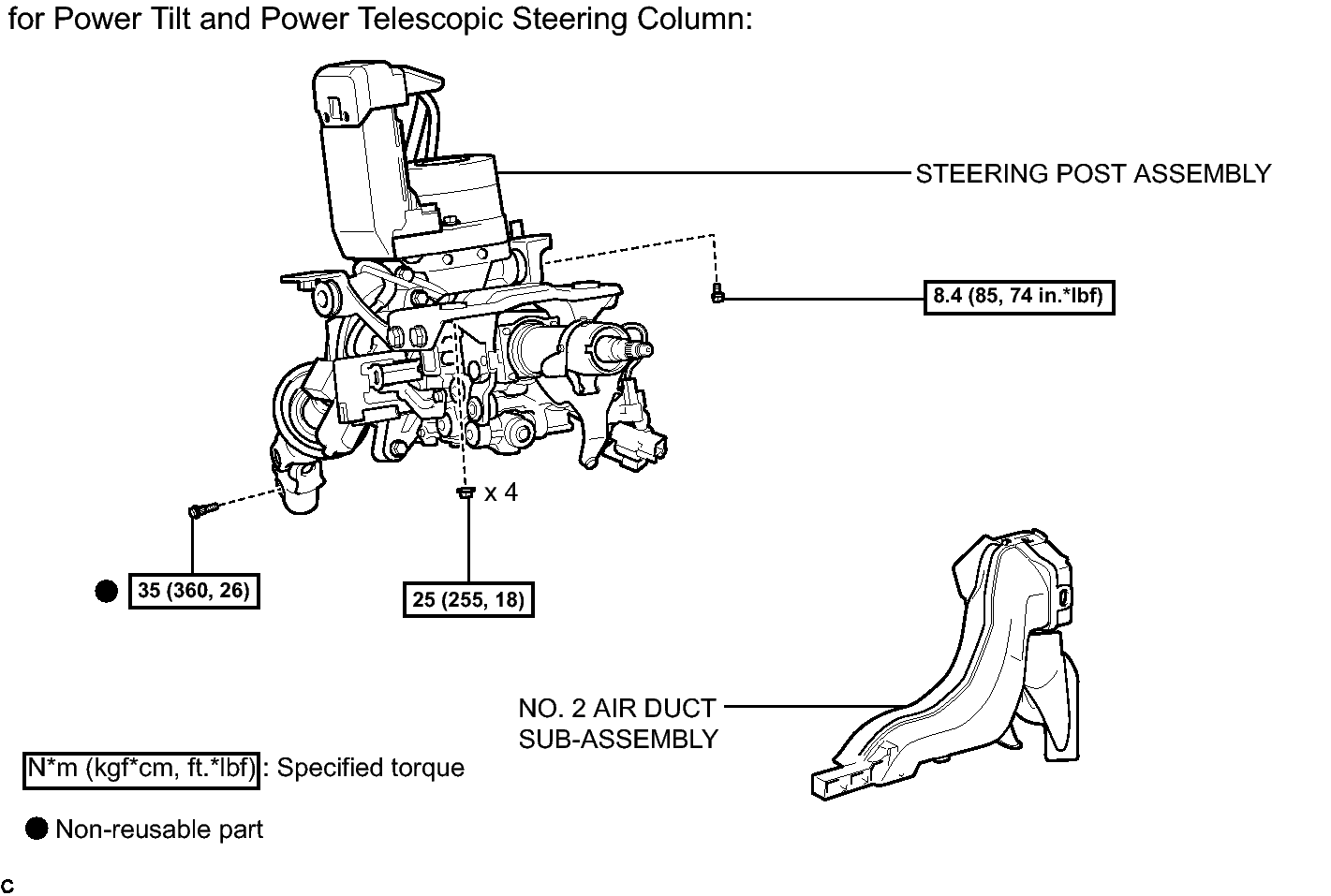 for Power Tilt and Power Telescopic Steering Column:

STEERING POST ASSEMBLY

8.4 (85, 74 in.*lbf)

x 4

35 (360, 26)

25 (255, 18)

NO. 2 AIR DUCT SUB-ASSEMBLY

N*m (kgf*cm, ft.*lbf) : Specified torque

Non-reusable part

C