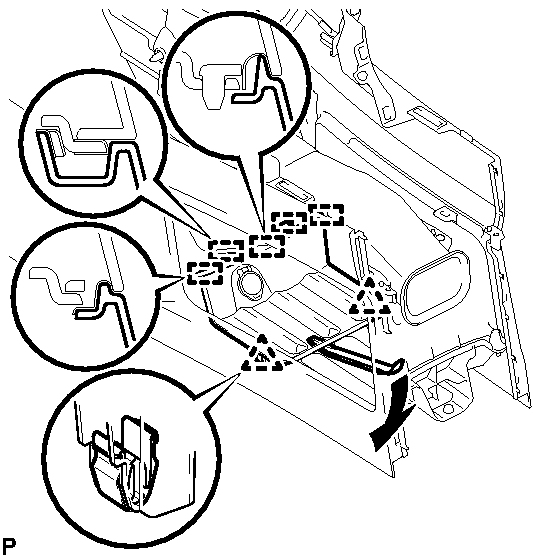 P