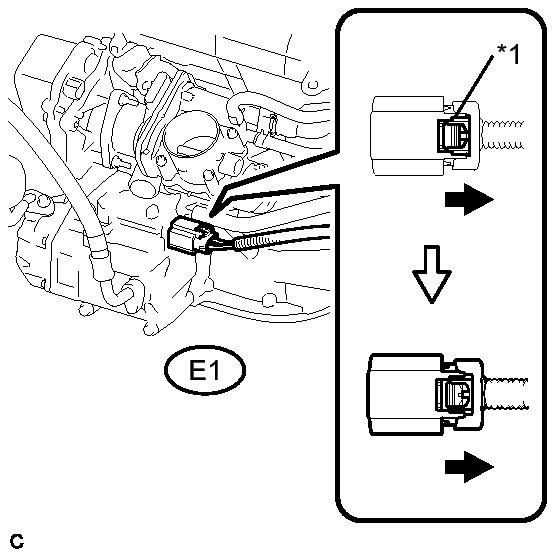 *1

E1

C