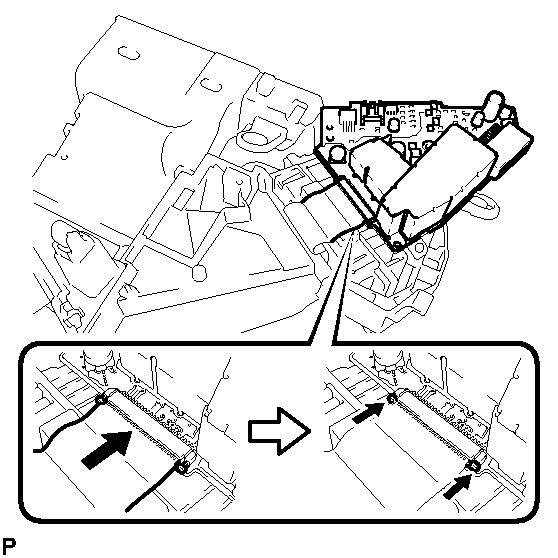 P